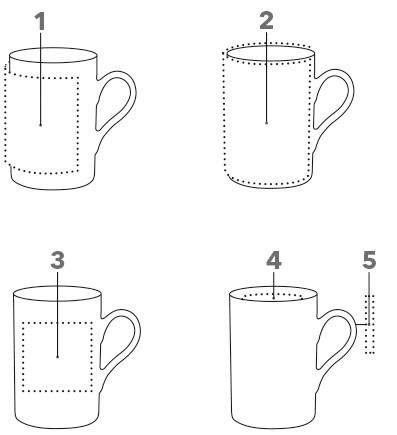 1

2

3

4

5